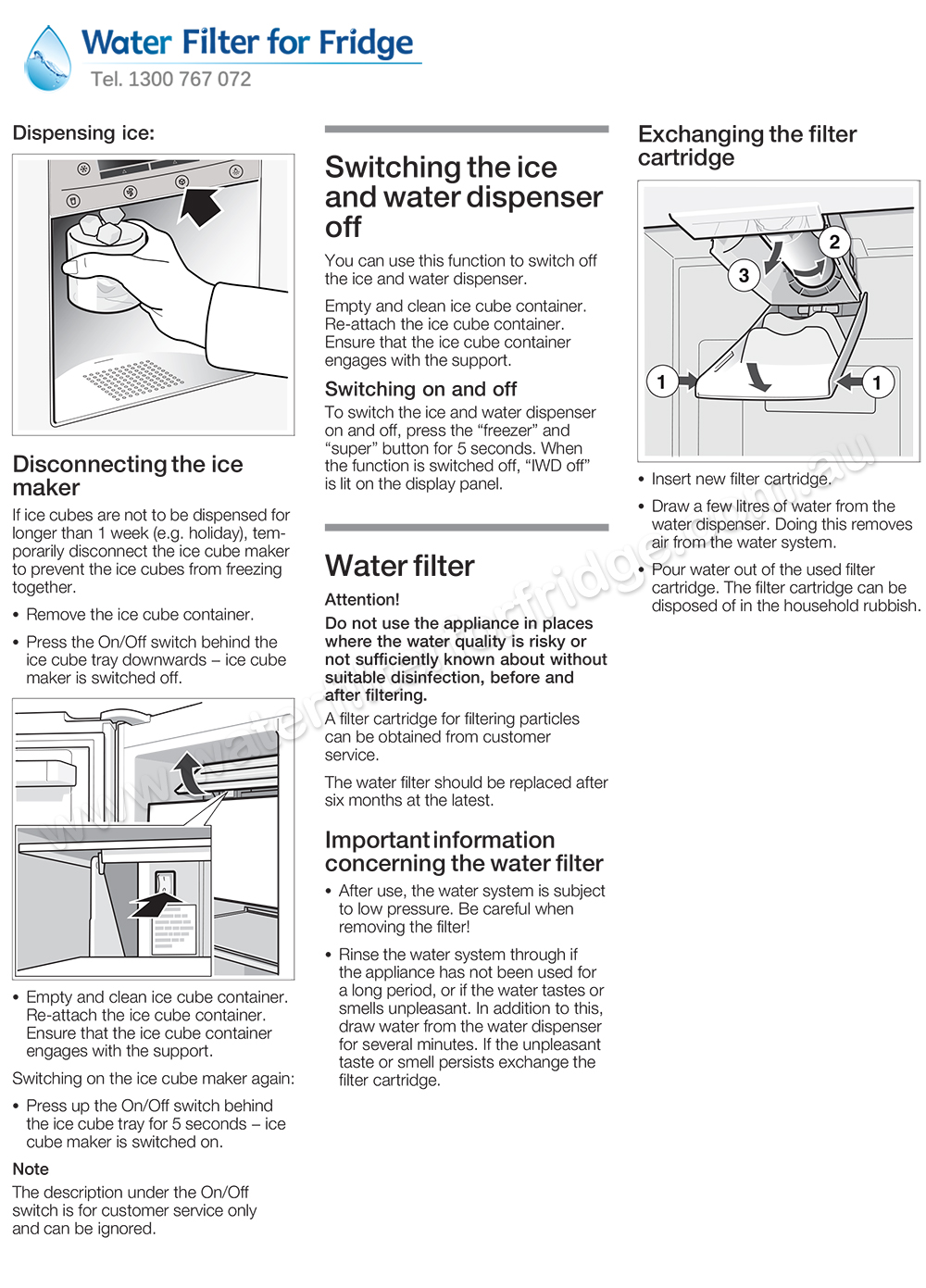 Water Filter for Fridge
Tel. 1300 767 072

Dispensing ice:

Disconnecting the ice maker

If ice cubes are not to be dispensed for longer than 1 week (e.g. holiday), temporarily disconnect the ice cube maker to prevent the ice cubes from freezing together.

• Remove the ice cube container.

• Press the On/Off switch behind the ice cube tray downwards – ice cube maker is switched off.

• Empty and clean ice cube container. Re-attach the ice cube container. Ensure that the ice cube container engages with the support.

Switching on the ice cube maker again:

• Press up the On/Off switch behind the ice cube tray for 5 seconds – ice cube maker is switched on.

Note
The description under the On/Off switch is for customer service only and can be ignored.

Switching the ice and water dispenser off

You can use this function to switch off the ice and water dispenser.

Empty and clean ice cube container. Re-attach the ice cube container. Ensure that the ice cube container engages with the support.

Switching on and off
To switch the ice and water dispenser on and off, press the “freezer” and “super” button for 5 seconds. When the function is switched off, “IWD off” is lit on the display panel.

Water filter

Attention!
Do not use the appliance in places where the water quality is risky or not sufficiently known about without suitable disinfection, before and after filtering.

A filter cartridge for filtering particles can be obtained from customer service.

The water filter should be replaced after six months at the latest.

Important information concerning the water filter

• After use, the water system is subject to low pressure. Be careful when removing the filter!

• Rinse the water system through if the appliance has not been used for a long period, or if the water tastes or smells unpleasant. In addition to this, draw water from the water dispenser for several minutes. If the unpleasant taste or smell persists exchange the filter cartridge.

Exchanging the filter cartridge

2
3
1
1

• Insert new filter cartridge.

• Draw a few litres of water from the water dispenser. Doing this removes air from the water system.

• Pour water out of the used filter cartridge. The filter cartridge can be disposed of in the household rubbish.

www.waterfilterforfridge.com.au